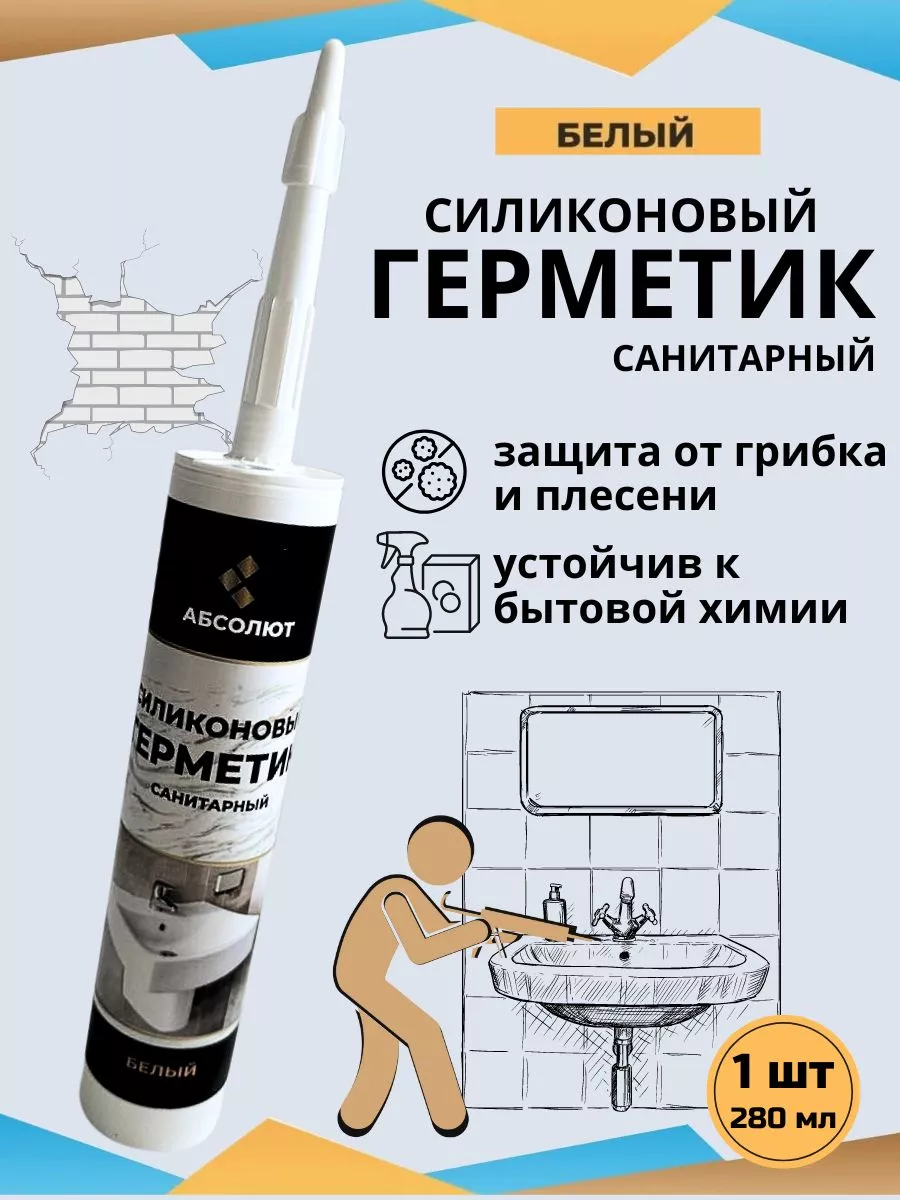 БЕЛЫЙ

СИЛИКОНОВЫЙ
ГЕРМЕТИК
САНИТАРНЫЙ

защита от грибка и плесени

устойчив к бытовой химии

АБСОЛЮТ

СИЛИКОНОВЫ
ГЕРМЕТИ
САНИТАРНЫЙ

БЕЛЫЙ

1 шт
280 мл