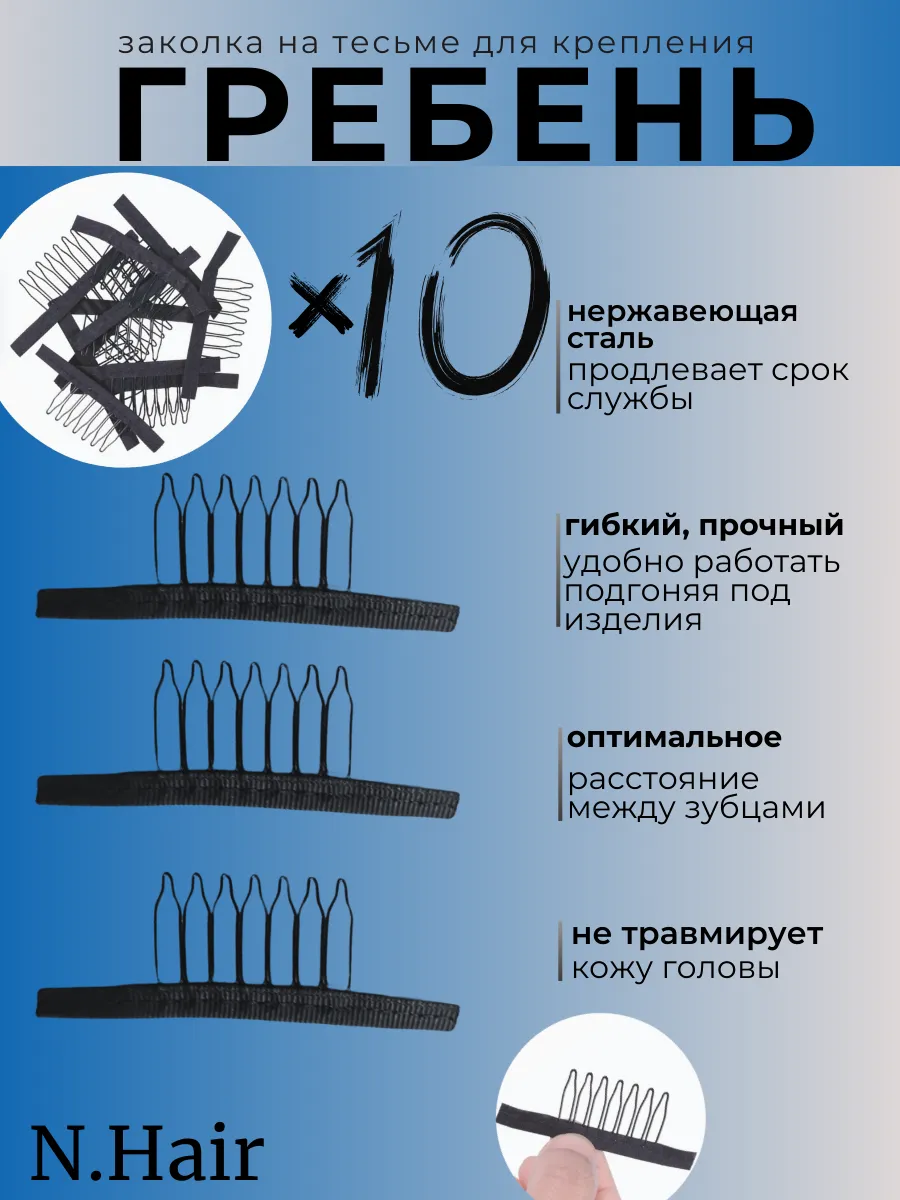 заколка на тесьме для крепления
ГРЕБЕНЬ

×10

нержавеющая сталь
продлевает срок службы

гибкий, прочный
удобно работать подгоняя под изделия

оптимальное
расстояние между зубцами

не травмирует
кожу головы

N.Hair