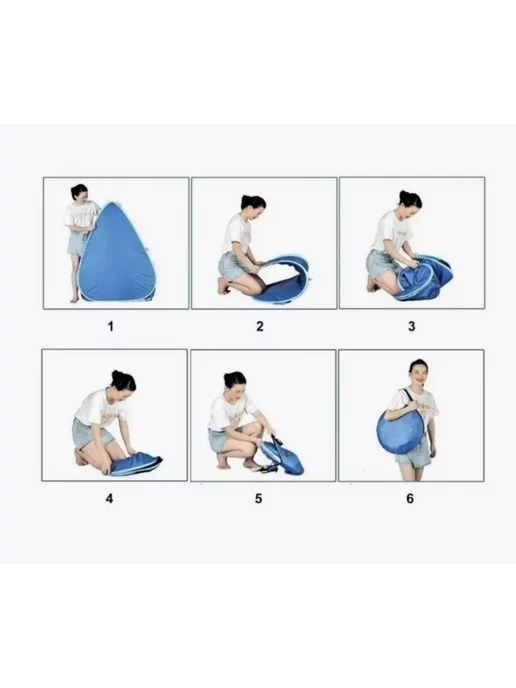 1

2

3

4

5

6