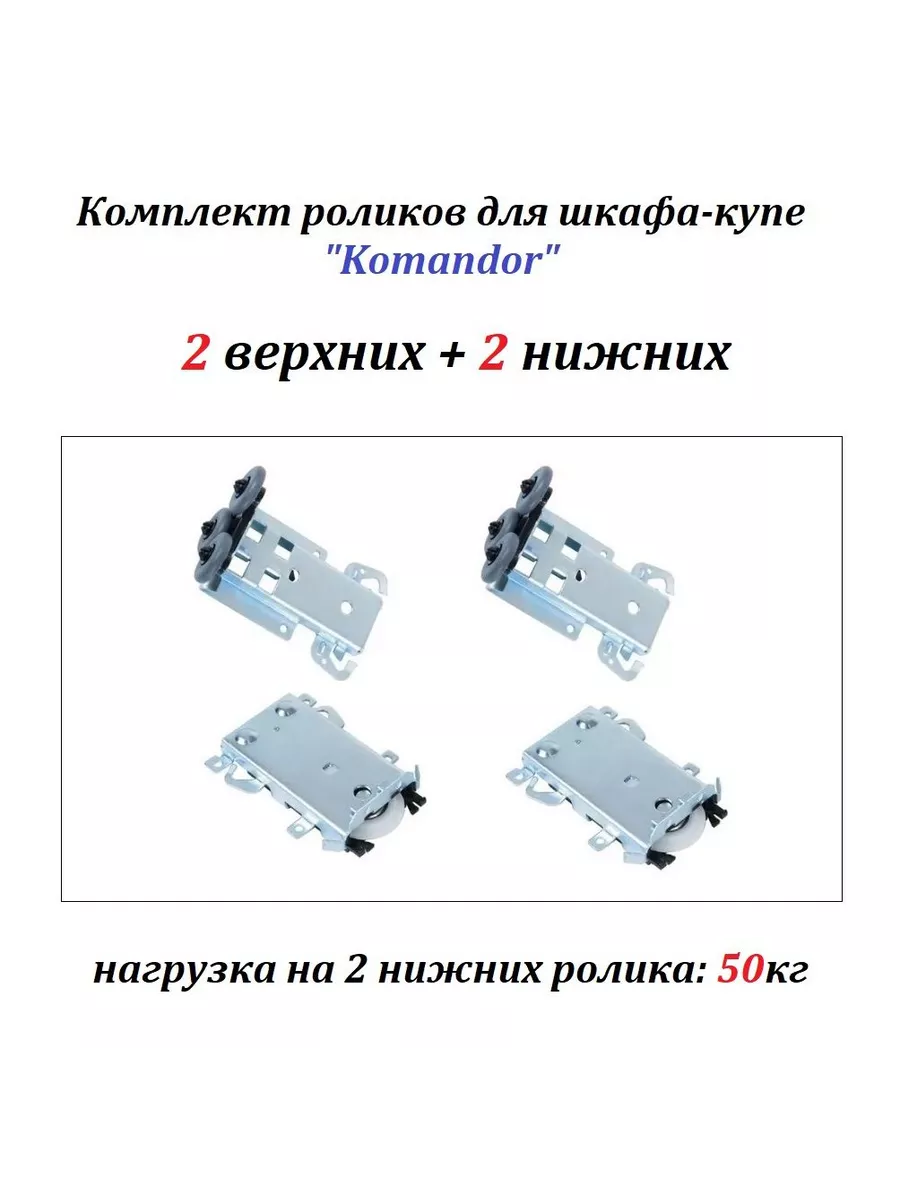 Комплект роликов для шкафа-купе "Komandor"

2 верхних + 2 нижних

нагрузка на 2 нижних ролика: 50кг