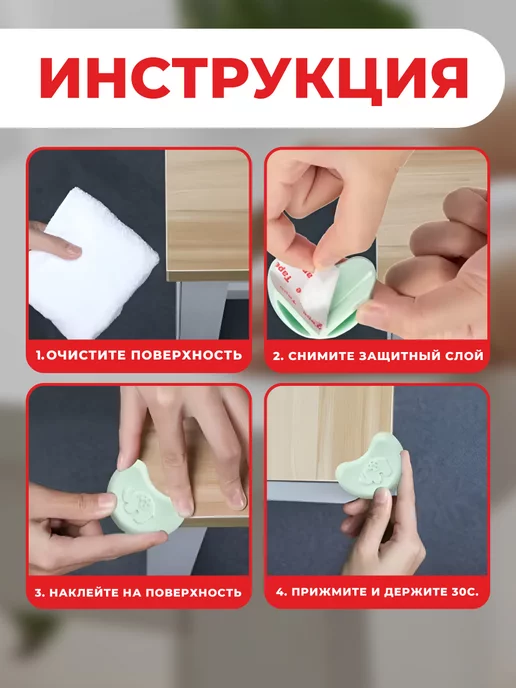 ИНСТРУКЦИЯ

1.ОЧИСТИТЕ ПОВЕРХНОСТЬ

2. СНИМИТЕ ЗАЩИТНЫЙ СЛОЙ

3. НАКЛЕЙТЕ НА ПОВЕРХНОСТЬ

4. ПРИЖМИТЕ И ДЕРЖИТЕ 30С.