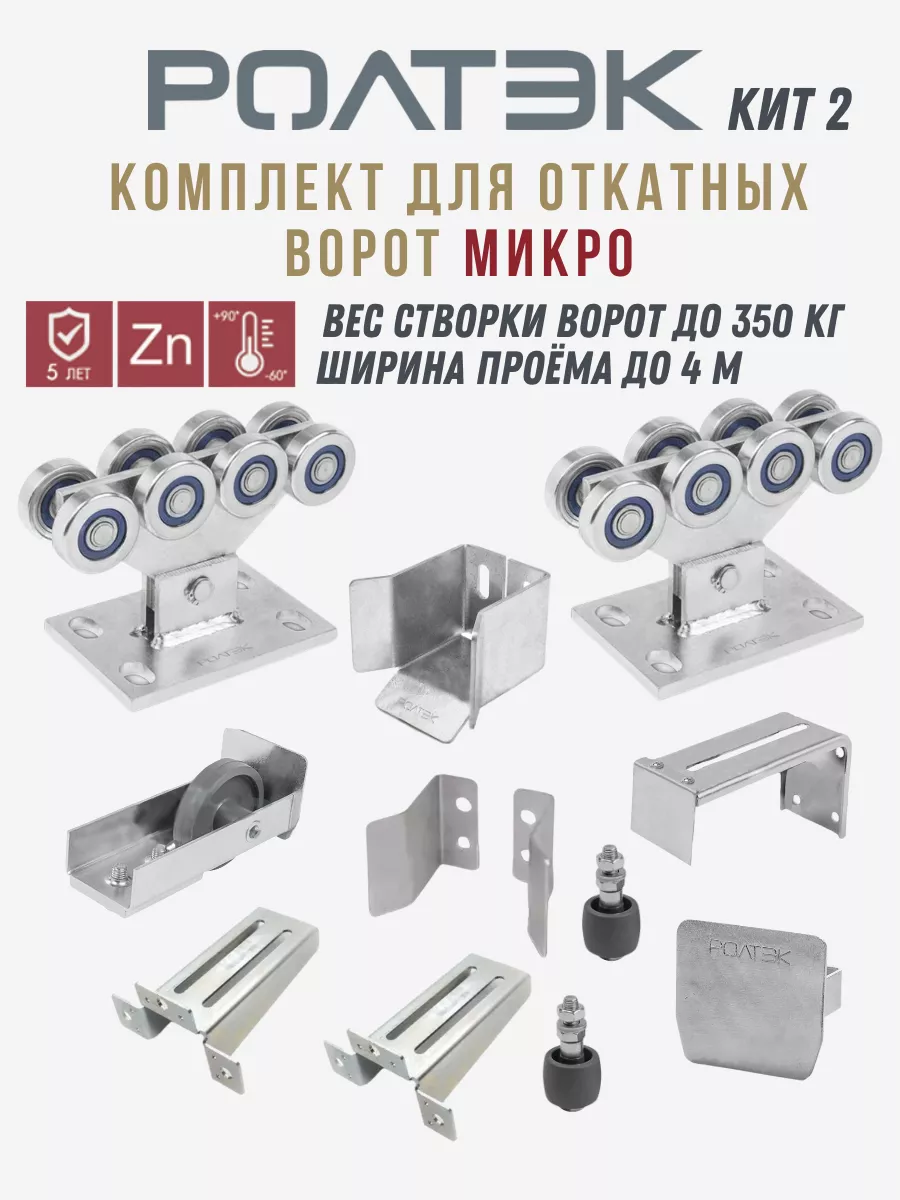 РОЛТЭК КИТ 2

КОМПЛЕКТ ДЛЯ ОТКАТНЫХ ВОРОТ МИКРО

5 ЛЕТ Zn +90° -60°

ВЕС СТВОРКИ ВОРОТ ДО 350 КГ
ШИРИНА ПРОЁМА ДО 4 М

РОЛТЭК
РОЛТЭК
РОЛТЭК
РОЛТЭК