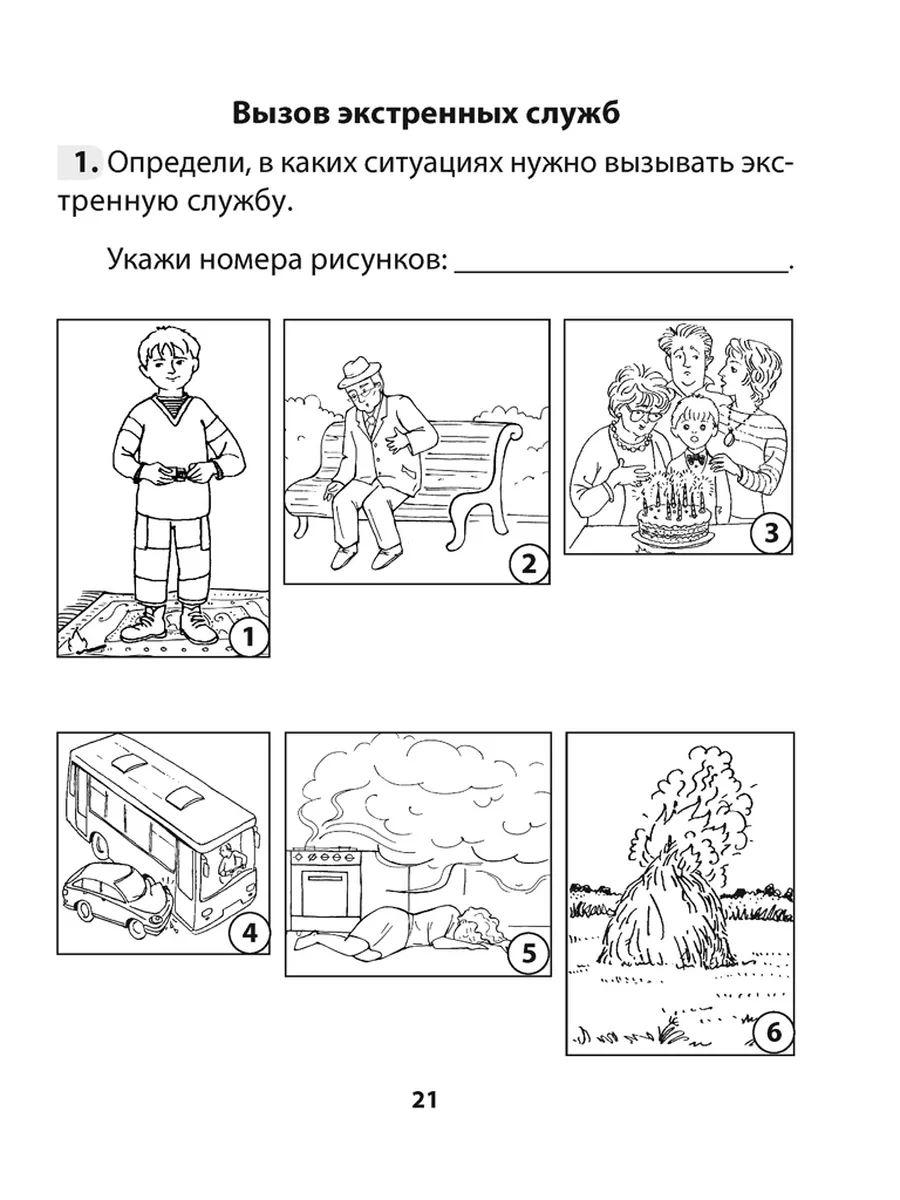 Вызов экстренных служб

1. Определи, в каких ситуациях нужно вызывать экстренную службу.

Укажи номера рисунков: ______________________.

1

2

3

4

5

6

21