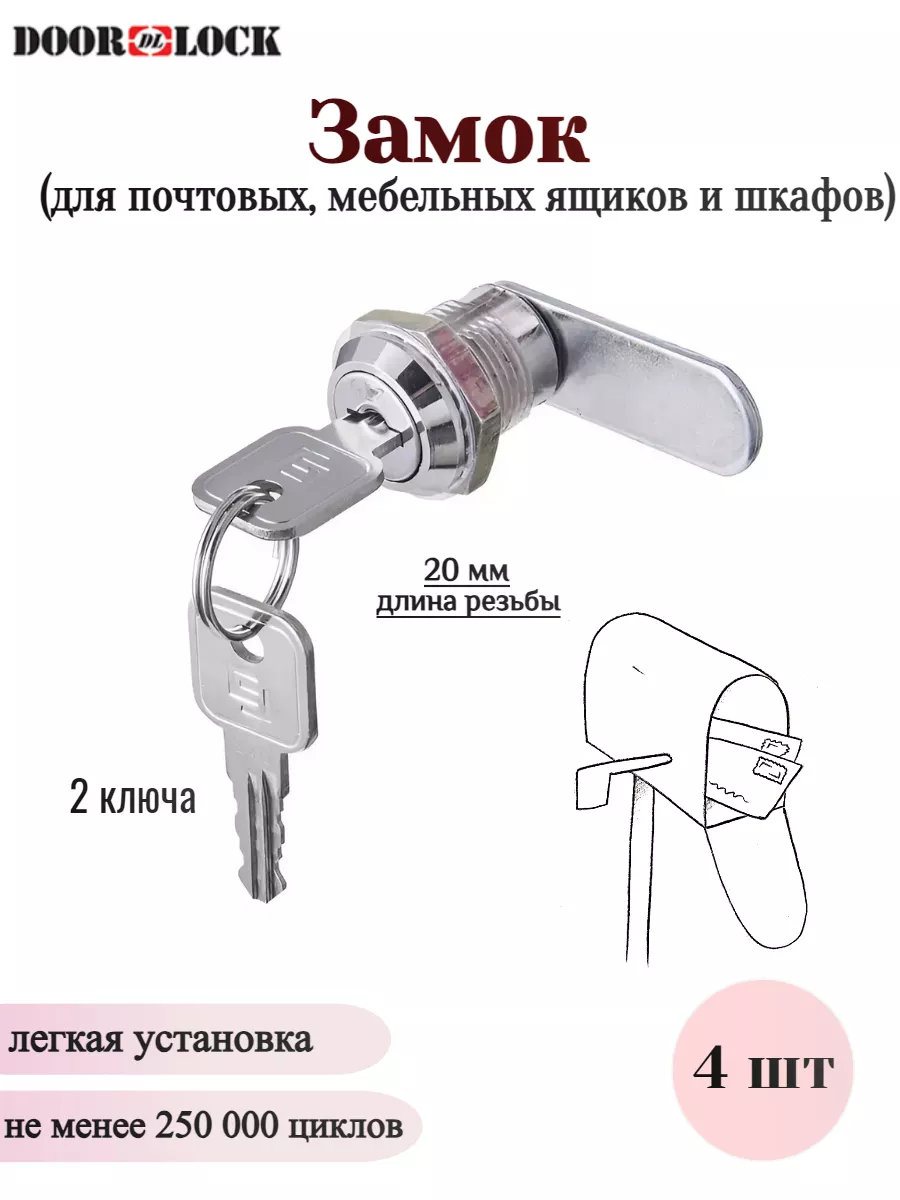 DOOR DL LOCK

Замок

(для почтовых, мебельных ящиков и шкафов)

20 мм
длина резьбы

2 ключа

легкая установка

не менее 250 000 циклов

4 шт