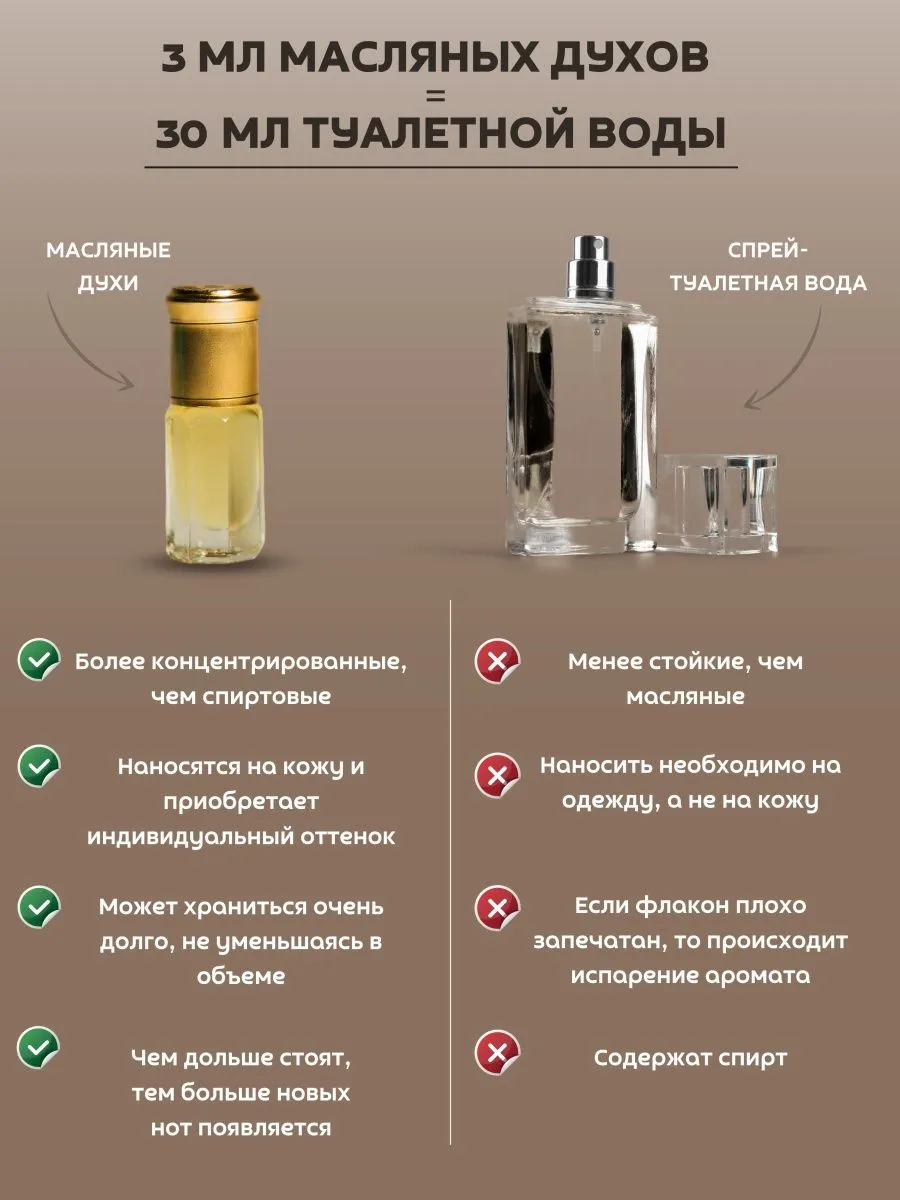 3 МЛ МАСЛЯНЫХ ДУХОВ
=
30 МЛ ТУАЛЕТНОЙ ВОДЫ

МАСЛЯНЫЕ ДУХИ

СПРЕЙ-ТУАЛЕТНАЯ ВОДА

Более концентрированные, чем спиртовые

Наносятся на кожу и приобретает индивидуальный оттенок

Может храниться очень долго, не уменьшаясь в объеме

Чем дольше стоят, тем больше новых нот появляется

Менее стойкие, чем масляные

Наносить необходимо на одежду, а не на кожу

Если флакон плохо запечатан, то происходит испарение аромата

Содержат спирт