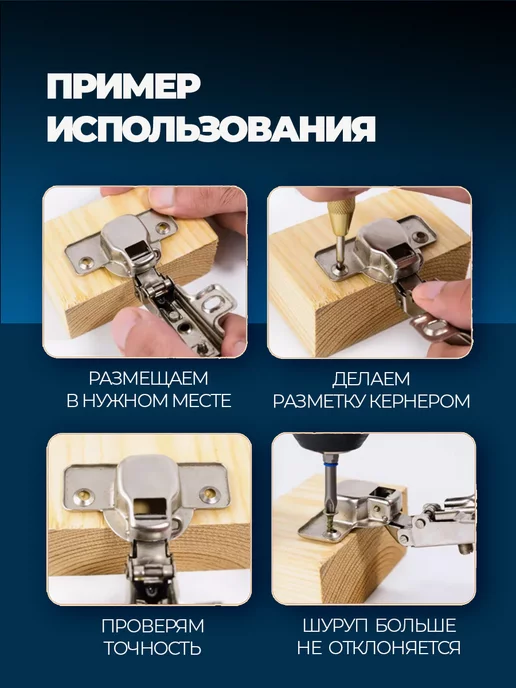 ПРИМЕР
ИСПОЛЬЗОВАНИЯ

РАЗМЕЩАЕМ
В НУЖНОМ МЕСТЕ

ДЕЛАЕМ
РАЗМЕТКУ КЕРНЕРОМ

ПРОВЕРЯМ
ТОЧНОСТЬ

ШУРУП БОЛЬШЕ
НЕ ОТКЛОНЯЕТСЯ