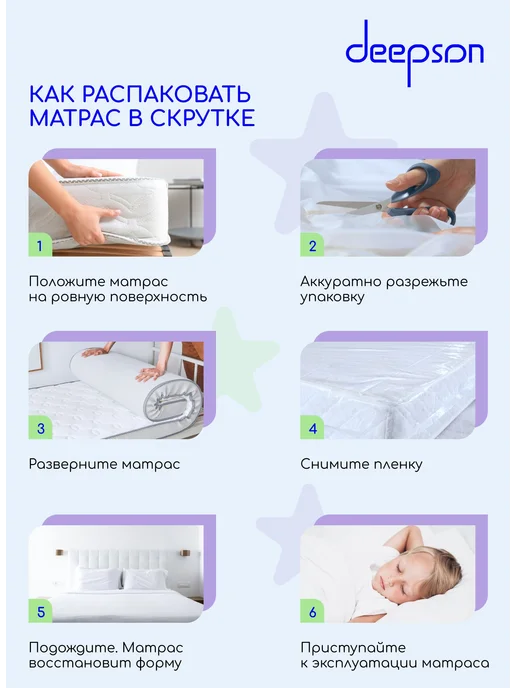 deepson

КАК РАСПАКОВАТЬ МАТРАС В СКРУТКЕ

1

Положите матрас на ровную поверхность

2

Аккуратно разрежьте упаковку

3

Разверните матрас

4

Снимите пленку

5

Подождите. Матрас восстановит форму

6

Приступайте к эксплуатации матраса