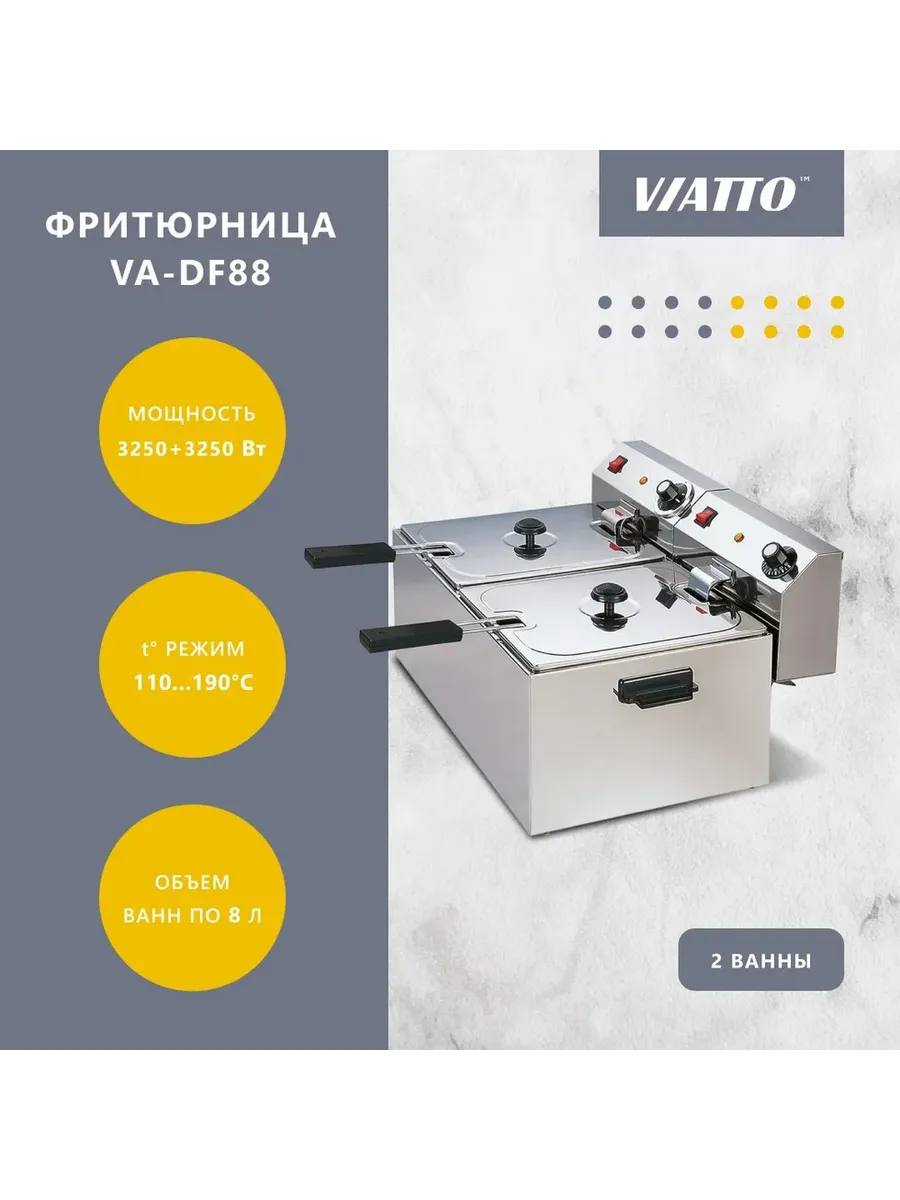 ФРИТЮРНИЦА VA-DF88

VIATTO™

МОЩНОСТЬ 3250+3250 Вт

t° РЕЖИМ 110...190°C

ОБЪЕМ ВАНН ПО 8 Л

2 ВАННЫ